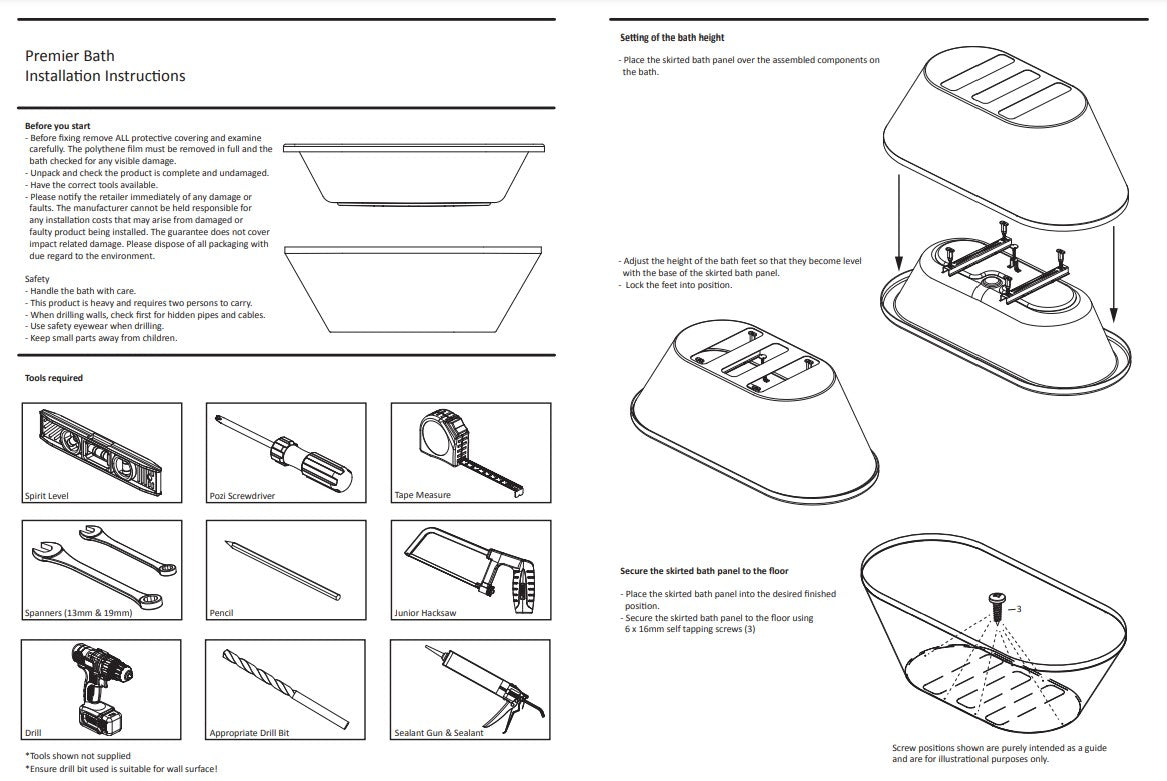 Premier Bath
Installation Instructions

Before you start
- Before fixing remove ALL protective covering and examine carefully. The polythene film must be removed in full and the bath checked for any visible damage.
- Unpack and check the product is complete and undamaged.
- Have the correct tools available.
- Please notify the retailer immediately of any damage or faults. The manufacturer cannot be held responsible for any installation costs that may arise from damaged or faulty product being installed. The guarantee does not cover impact related damage. Please dispose of all packaging with due regard to the environment.

Safety
- Handle the bath with care.
- This product is heavy and requires two persons to carry.
- When drilling walls, check first for hidden pipes and cables.
- Use safety eyewear when drilling.
- Keep small parts away from children.

Tools required

Spirit Level
Pozi Screwdriver
Tape Measure
Spanners (13mm & 19mm)
Pencil
Junior Hacksaw
Drill
Appropriate Drill Bit
Sealant Gun & Sealant

*Tools shown not supplied
*Ensure drill bit used is suitable for wall surface!

Setting of the bath height

- Place the skirted bath panel over the assembled components on the bath.

- Adjust the height of the bath feet so that they become level with the base of the skirted bath panel.
- Lock the feet into position.

Secure the skirted bath panel to the floor

- Place the skirted bath panel into the desired finished position.
- Secure the skirted bath panel to the floor using 6 x 16mm self tapping screws (3)

3

Screw positions shown are purely intended as a guide and are for illustrational purposes only.